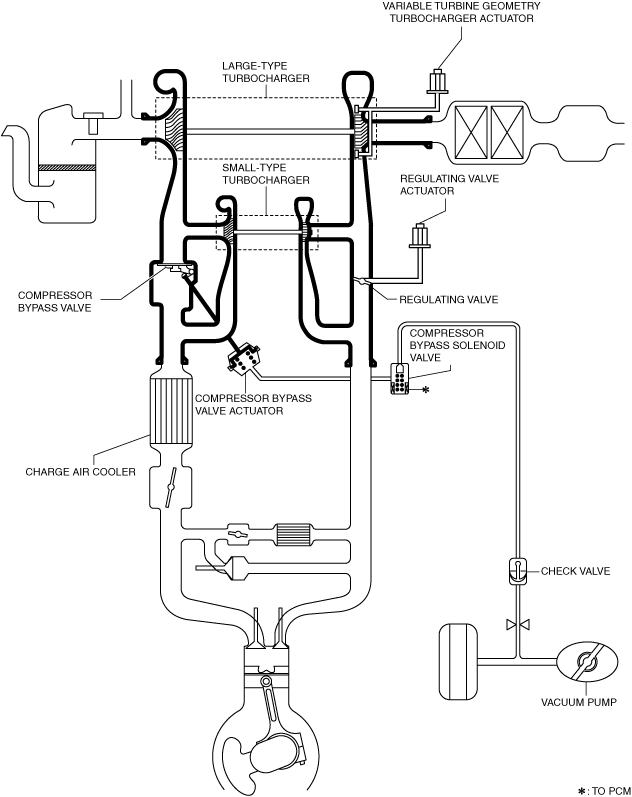 VARIABLE TURBINE GEOMETRY TURBOCHARGER ACTUATOR

LARGE-TYPE TURBOCHARGER

SMALL-TYPE TURBOCHARGER

REGULATING VALVE ACTUATOR

COMPRESSOR BYPASS VALVE

REGULATING VALVE

COMPRESSOR BYPASS SOLENOID VALVE

*

COMPRESSOR BYPASS VALVE ACTUATOR

CHARGE AIR COOLER

CHECK VALVE

VACUUM PUMP

*: TO PCM