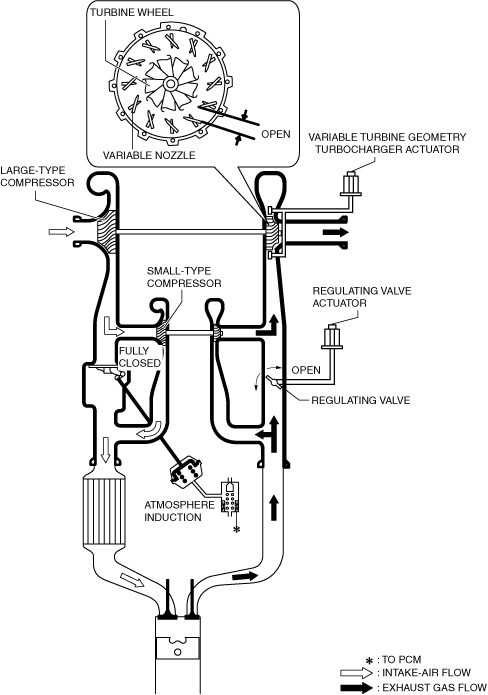 TURBINE WHEEL

OPEN

VARIABLE NOZZLE

VARIABLE TURBINE GEOMETRY TURBOCHARGER ACTUATOR

LARGE-TYPE COMPRESSOR

SMALL-TYPE COMPRESSOR

REGULATING VALVE ACTUATOR

FULLY CLOSED

OPEN

REGULATING VALVE

ATMOSPHERE INDUCTION

*

* : TO PCM
: INTAKE-AIR FLOW
: EXHAUST GAS FLOW