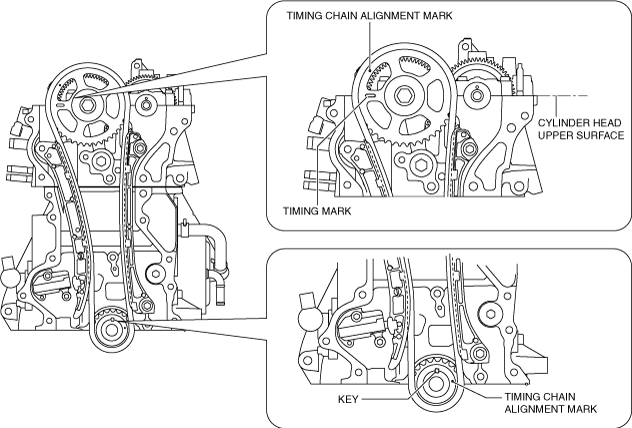 TIMING CHAIN ALIGNMENT MARK

CYLINDER HEAD UPPER SURFACE

TIMING MARK

KEY

TIMING CHAIN ALIGNMENT MARK