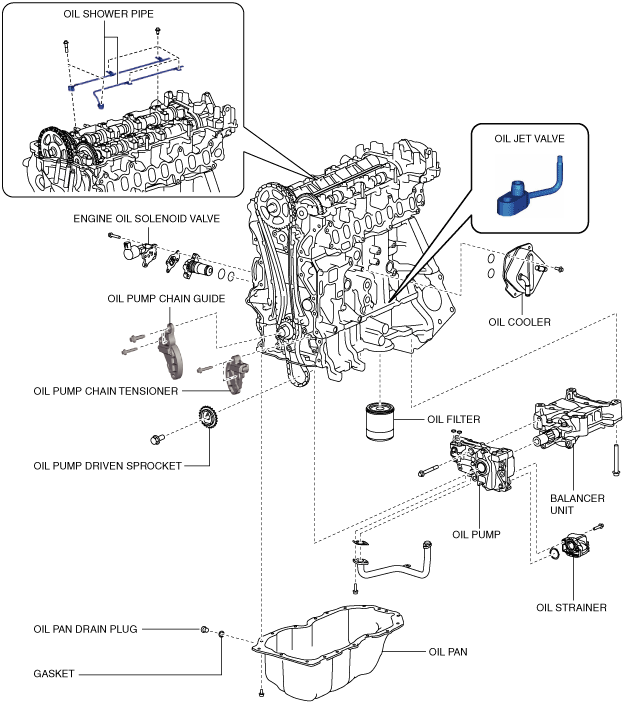 OIL SHOWER PIPE

OIL JET VALVE

ENGINE OIL SOLENOID VALVE

OIL PUMP CHAIN GUIDE

OIL COOLER

OIL PUMP CHAIN TENSIONER

OIL FILTER

OIL PUMP DRIVEN SPROCKET

BALANCER UNIT

OIL PUMP

OIL STRAINER

OIL PAN DRAIN PLUG

OIL PAN

GASKET