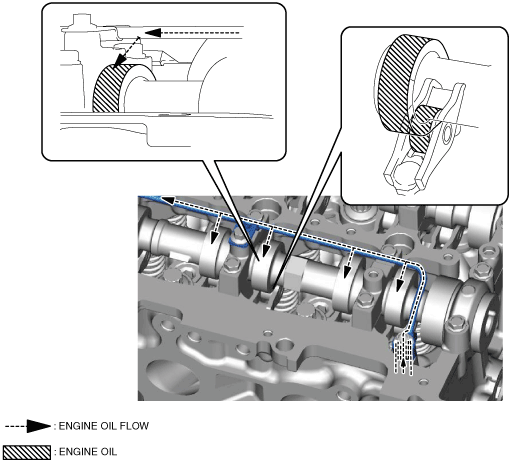 : ENGINE OIL FLOW

: ENGINE OIL