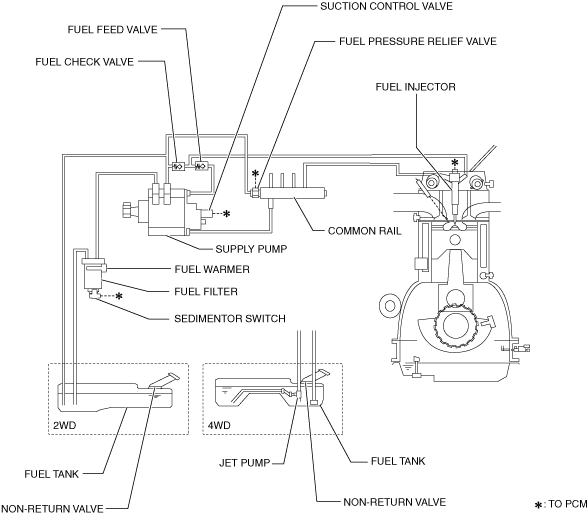 SUCTION CONTROL VALVE
FUEL FEED VALVE
FUEL PRESSURE RELIEF VALVE
FUEL CHECK VALVE
FUEL INJECTOR
*
*
*
COMMON RAIL
SUPPLY PUMP
FUEL WARMER
FUEL FILTER
*
SEDIMENTOR SWITCH
2WD
4WD
JET PUMP
FUEL TANK
FUEL TANK
NON-RETURN VALVE
NON-RETURN VALVE
*: TO PCM