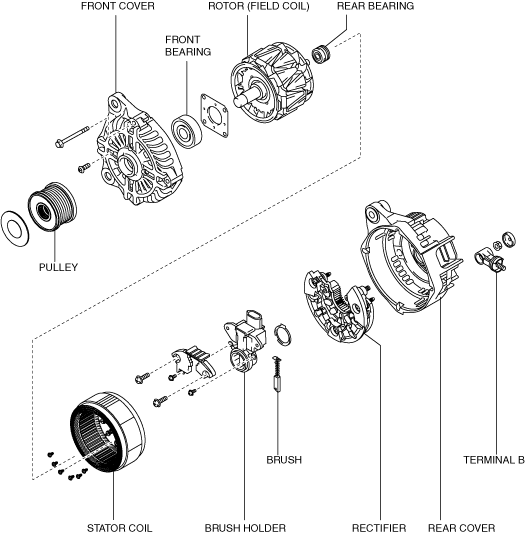 FRONT COVER
ROTOR (FIELD COIL)
REAR BEARING
FRONT BEARING
PULLEY
BRUSH
TERMINAL B
STATOR COIL
BRUSH HOLDER
RECTIFIER
REAR COVER