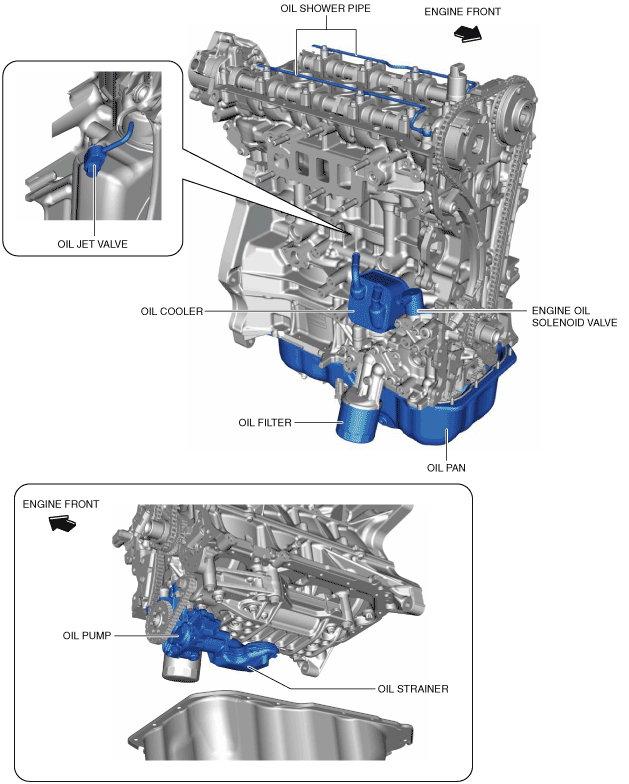 OIL SHOWER PIPE

ENGINE FRONT

OIL JET VALVE

OIL COOLER

ENGINE OIL SOLENOID VALVE

OIL FILTER

OIL PAN

ENGINE FRONT

OIL PUMP

OIL STRAINER