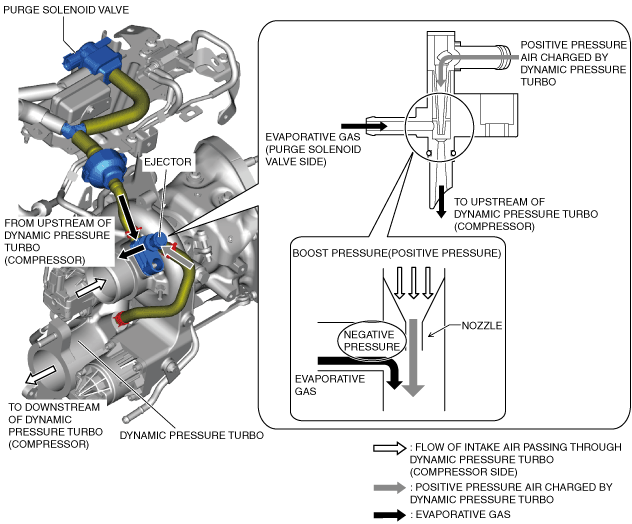 PURGE SOLENOID VALVE

EJECTOR

FROM UPSTREAM OF DYNAMIC PRESSURE TURBO (COMPRESSOR)

TO DOWNSTREAM OF DYNAMIC PRESSURE TURBO (COMPRESSOR)

DYNAMIC PRESSURE TURBO

POSITIVE PRESSURE AIR CHARGED BY DYNAMIC PRESSURE TURBO

EVAPORATIVE GAS (PURGE SOLENOID VALVE SIDE)

TO UPSTREAM OF DYNAMIC PRESSURE TURBO (COMPRESSOR)

BOOST PRESSURE(POSITIVE PRESSURE)

NEGATIVE PRESSURE

NOZZLE

EVAPORATIVE GAS

: FLOW OF INTAKE AIR PASSING THROUGH DYNAMIC PRESSURE TURBO (COMPRESSOR SIDE)

: POSITIVE PRESSURE AIR CHARGED BY DYNAMIC PRESSURE TURBO

: EVAPORATIVE GAS