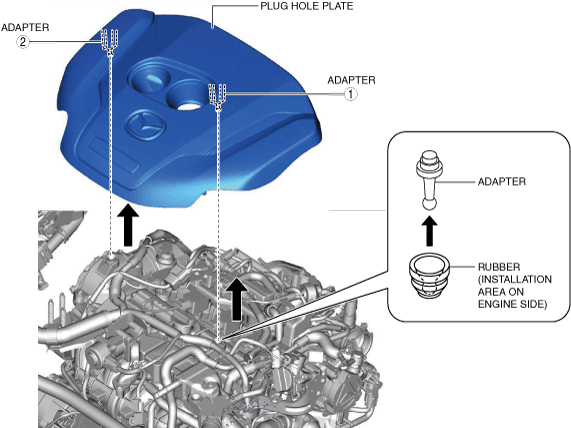 PLUG HOLE PLATE

ADAPTER
2

ADAPTER
1

ADAPTER

RUBBER (INSTALLATION AREA ON ENGINE SIDE)