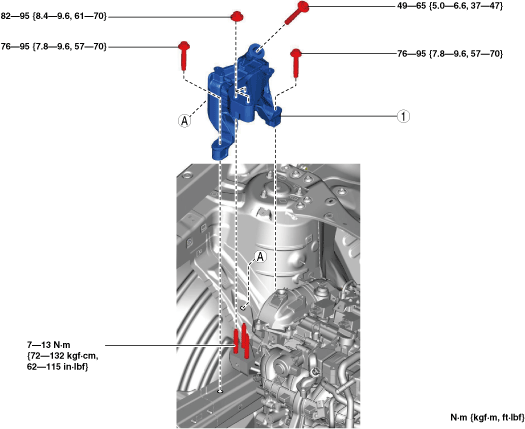 82—95 {8.4—9.6, 61—70}

49—65 {5.0—6.6, 37—47}

76—95 {7.8—9.6, 57—70}

76—95 {7.8—9.6, 57—70}

A

1

A

7—13 N·m {72—132 kgf·cm, 62—115 in·lbf}

N·m {kgf·m, ft·lbf}