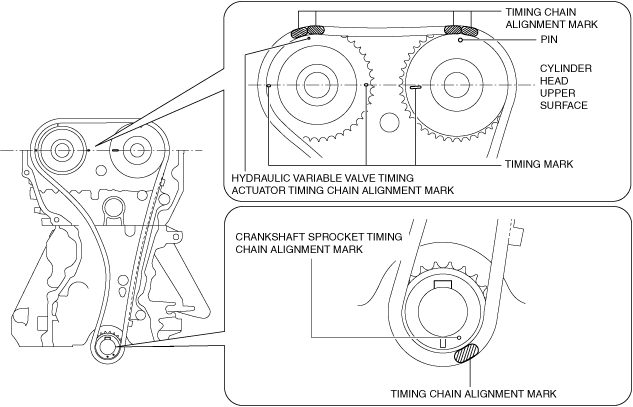 TIMING CHAIN ALIGNMENT MARK

PIN

CYLINDER HEAD UPPER SURFACE

TIMING MARK

HYDRAULIC VARIABLE VALVE TIMING ACTUATOR TIMING CHAIN ALIGNMENT MARK

CRANKSHAFT SPROCKET TIMING CHAIN ALIGNMENT MARK

TIMING CHAIN ALIGNMENT MARK