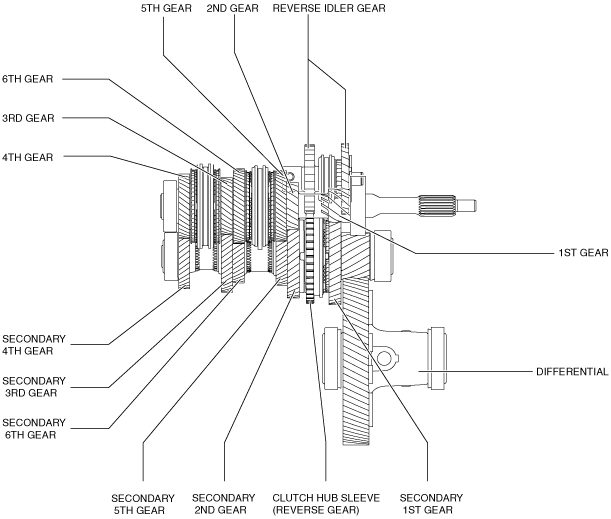 5TH GEAR
2ND GEAR
REVERSE IDLER GEAR
6TH GEAR
3RD GEAR
4TH GEAR
1ST GEAR
SECONDARY 4TH GEAR
SECONDARY 3RD GEAR
SECONDARY 6TH GEAR
DIFFERENTIAL
SECONDARY 5TH GEAR
SECONDARY 2ND GEAR
CLUTCH HUB SLEEVE (REVERSE GEAR)
SECONDARY 1ST GEAR