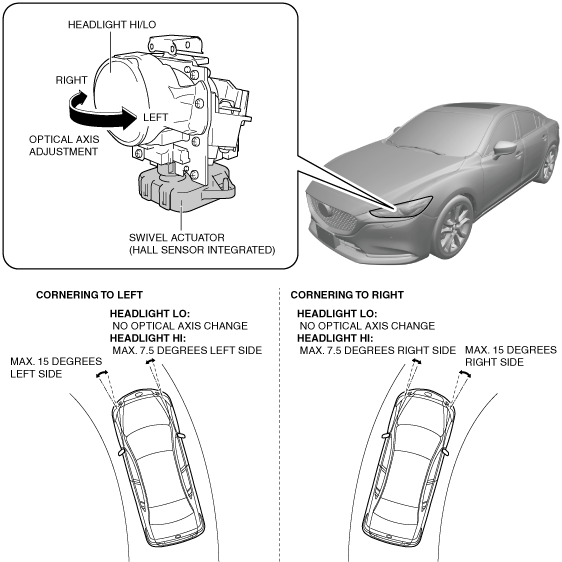 HEADLIGHT HI/LO

RIGHT

LEFT

OPTICAL AXIS ADJUSTMENT

SWIVEL ACTUATOR (HALL SENSOR INTEGRATED)

CORNERING TO LEFT

HEADLIGHT LO:
NO OPTICAL AXIS CHANGE
HEADLIGHT HI:
MAX. 7.5 DEGREES LEFT SIDE

MAX. 15 DEGREES LEFT SIDE

CORNERING TO RIGHT

HEADLIGHT LO:
NO OPTICAL AXIS CHANGE
HEADLIGHT HI:
MAX. 7.5 DEGREES RIGHT SIDE

MAX. 15 DEGREES RIGHT SIDE