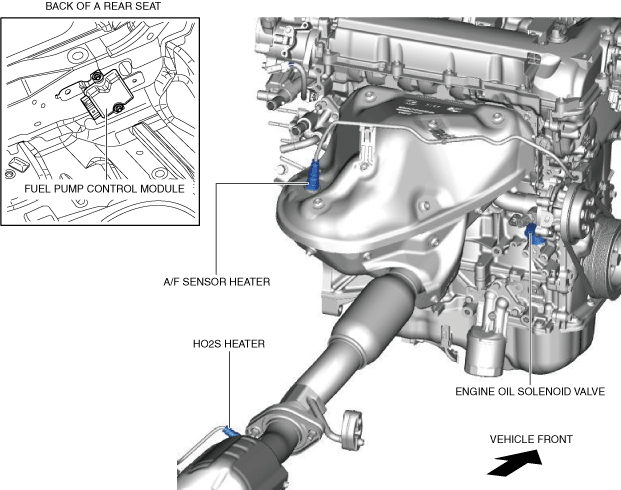 BACK OF A REAR SEAT

FUEL PUMP CONTROL MODULE

A/F SENSOR HEATER

HO2S HEATER

ENGINE OIL SOLENOID VALVE

VEHICLE FRONT