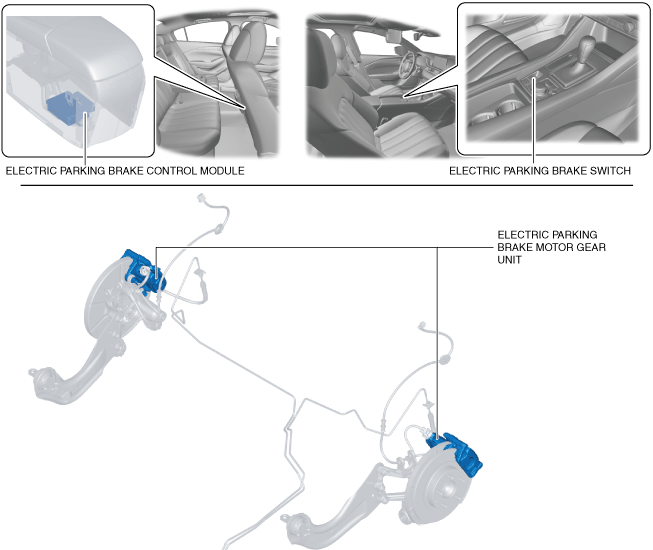 ELECTRIC PARKING BRAKE CONTROL MODULE

ELECTRIC PARKING BRAKE SWITCH

ELECTRIC PARKING BRAKE MOTOR GEAR UNIT