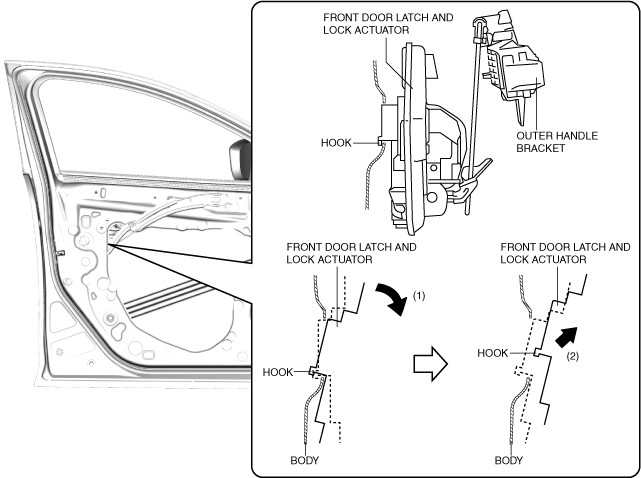 FRONT DOOR LATCH AND LOCK ACTUATOR

HOOK

OUTER HANDLE BRACKET

FRONT DOOR LATCH AND LOCK ACTUATOR

(1)

HOOK

BODY

FRONT DOOR LATCH AND LOCK ACTUATOR

HOOK

(2)

BODY