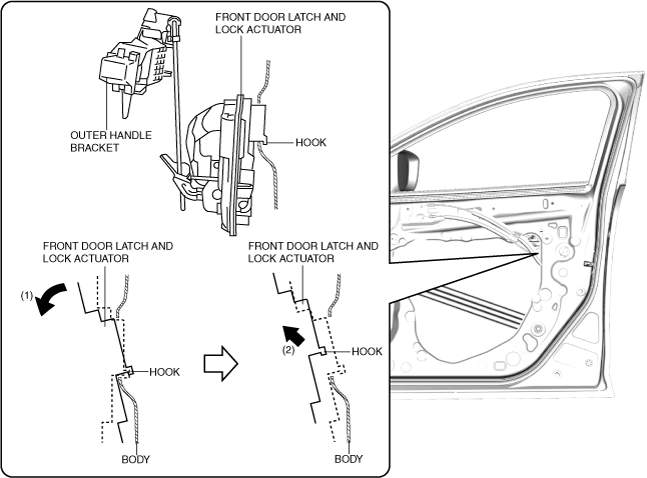 FRONT DOOR LATCH AND LOCK ACTUATOR

OUTER HANDLE BRACKET

HOOK

FRONT DOOR LATCH AND LOCK ACTUATOR

(1)

HOOK

BODY

FRONT DOOR LATCH AND LOCK ACTUATOR

(2)

HOOK

BODY