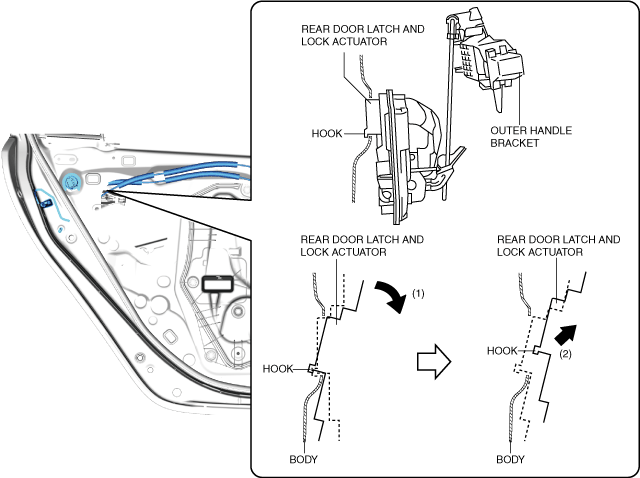 REAR DOOR LATCH AND LOCK ACTUATOR

HOOK

OUTER HANDLE BRACKET

REAR DOOR LATCH AND LOCK ACTUATOR

(1)

HOOK

BODY

REAR DOOR LATCH AND LOCK ACTUATOR

HOOK

(2)

BODY