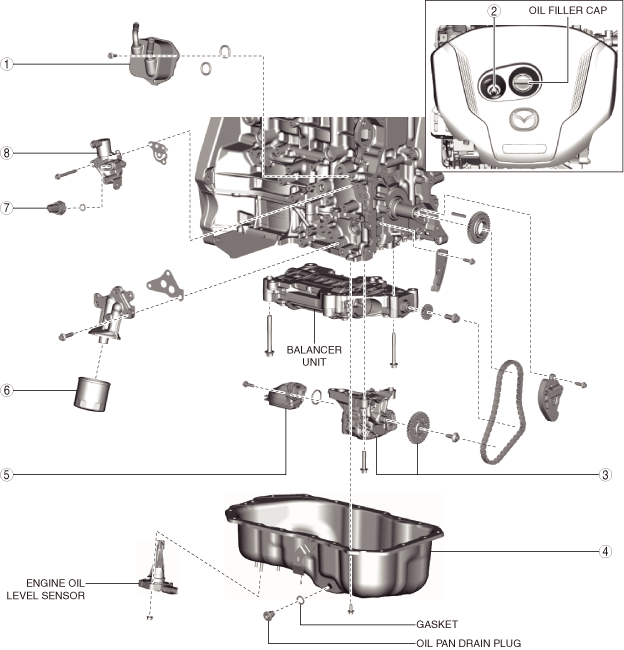 2
OIL FILLER CAP
1
8
7
BALANCER UNIT
6
5
3
4
ENGINE OIL LEVEL SENSOR
GASKET
OIL PAN DRAIN PLUG