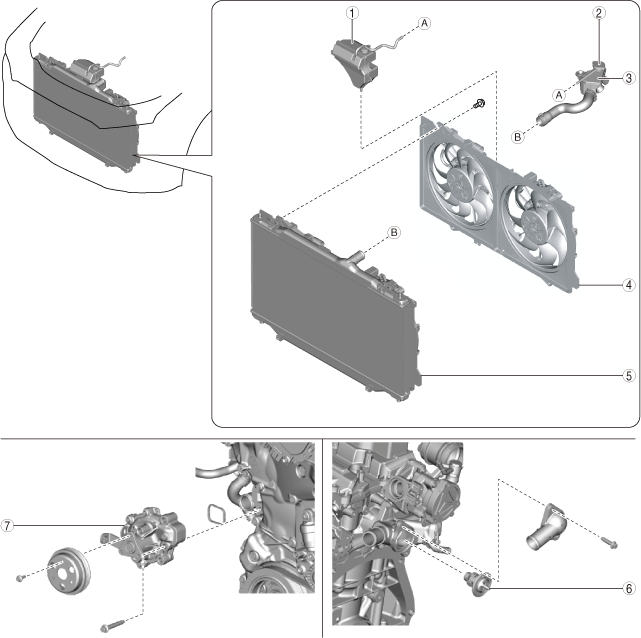 1
A
2
3
A
B
B
4
5
7
6