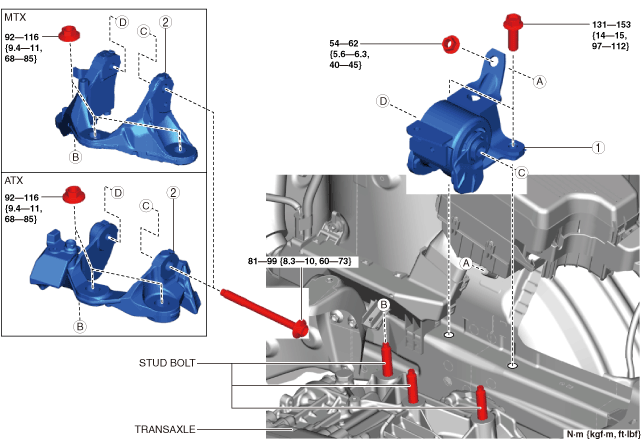 MTX

92—116 {9.4—11, 68—85}

D

C

2

B

ATX

92—116 {9.4—11, 68—85}

D

C

2

B

54—62 {5.6—6.3, 40—45}

131—153 {14—15, 97—112}

A

D

1

C

81—99 {8.3—10, 60—73}

A

B

STUD BOLT

TRANSAXLE

N·m {kgf·m, ft·lbf}