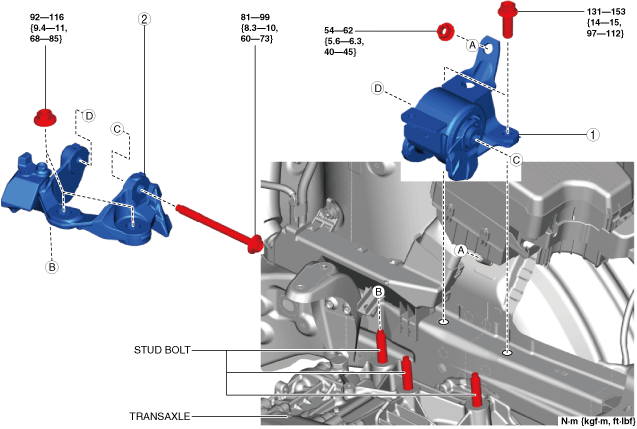 92—116 {9.4—11, 68—85}

2

81—99 {8.3—10, 60—73}

54—62 {5.6—6.3, 40—45}

131—153 {14—15, 97—112}

A

D

1

C

D

C

B

A

B

STUD BOLT

TRANSAXLE

N·m {kgf·m, ft·lbf}