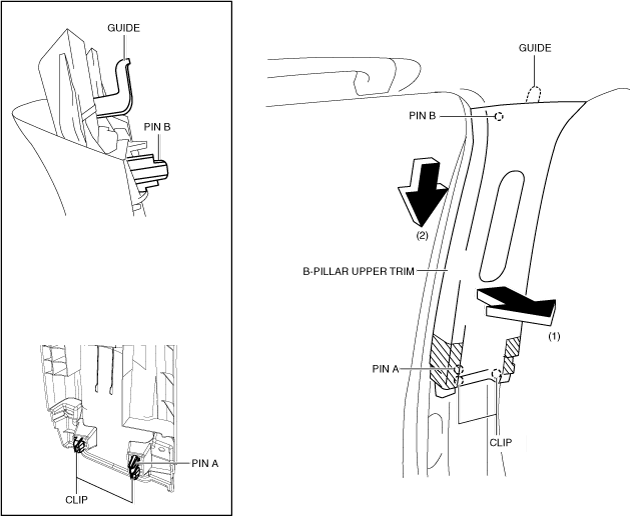 GUIDE

PIN B

PIN A

CLIP

GUIDE

PIN B

(2)

B-PILLAR UPPER TRIM

(1)

PIN A

CLIP