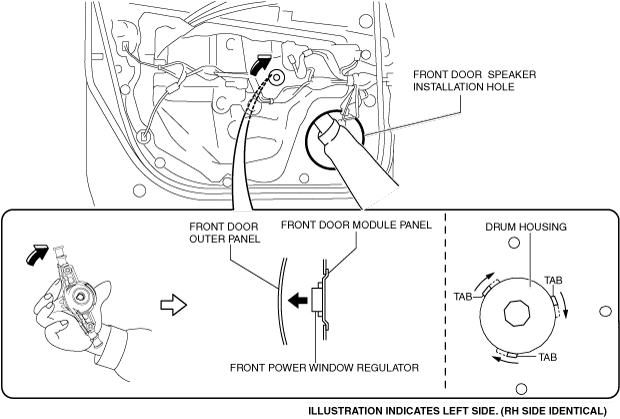 FRONT DOOR SPEAKER INSTALLATION HOLE

FRONT DOOR OUTER PANEL

FRONT DOOR MODULE PANEL

FRONT POWER WINDOW REGULATOR

DRUM HOUSING

TAB

TAB

TAB

ILLUSTRATION INDICATES LEFT SIDE. (RH SIDE IDENTICAL)