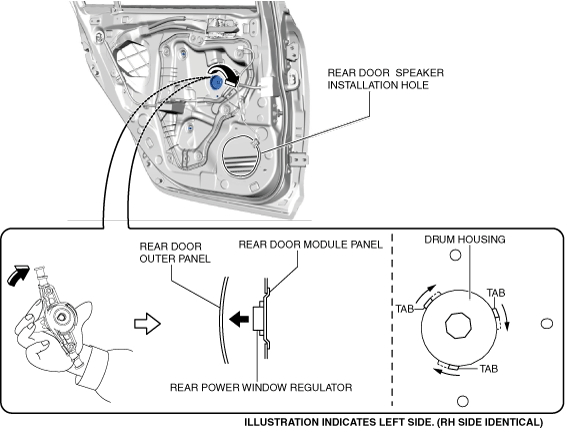 REAR DOOR SPEAKER INSTALLATION HOLE

REAR DOOR OUTER PANEL

REAR DOOR MODULE PANEL

REAR POWER WINDOW REGULATOR

DRUM HOUSING

TAB

TAB

TAB

ILLUSTRATION INDICATES LEFT SIDE. (RH SIDE IDENTICAL)