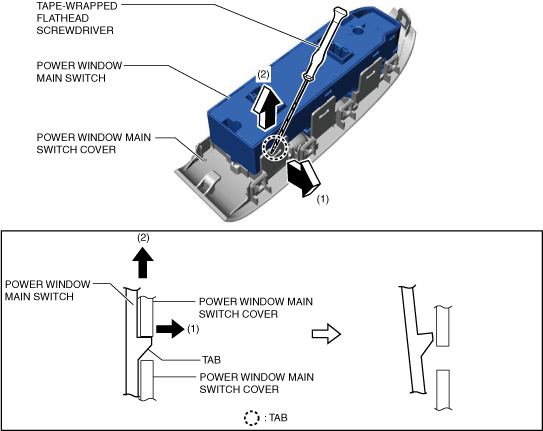 TAPE-WRAPPED FLATHEAD SCREWDRIVER

POWER WINDOW MAIN SWITCH

(2)

POWER WINDOW MAIN SWITCH COVER

(1)

(2)

POWER WINDOW MAIN SWITCH

POWER WINDOW MAIN SWITCH COVER

(1)

TAB

POWER WINDOW MAIN SWITCH COVER

: TAB