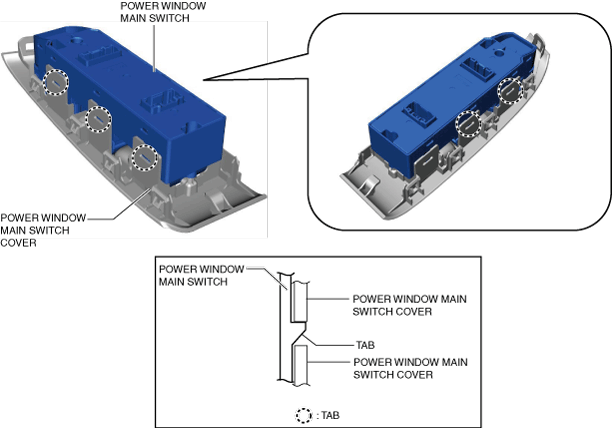 POWER WINDOW MAIN SWITCH

POWER WINDOW MAIN SWITCH COVER

POWER WINDOW MAIN SWITCH

POWER WINDOW MAIN SWITCH COVER

TAB

POWER WINDOW MAIN SWITCH COVER

: TAB