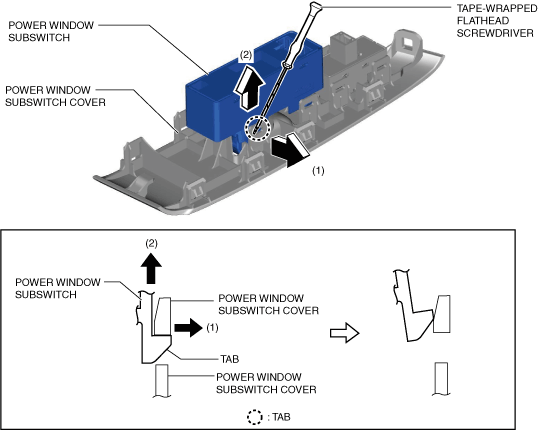 POWER WINDOW SUBSWITCH

TAPE-WRAPPED FLATHEAD SCREWDRIVER

(2)

POWER WINDOW SUBSWITCH COVER

(1)

(2)

POWER WINDOW SUBSWITCH

POWER WINDOW SUBSWITCH COVER

(1)

TAB

POWER WINDOW SUBSWITCH COVER

: TAB