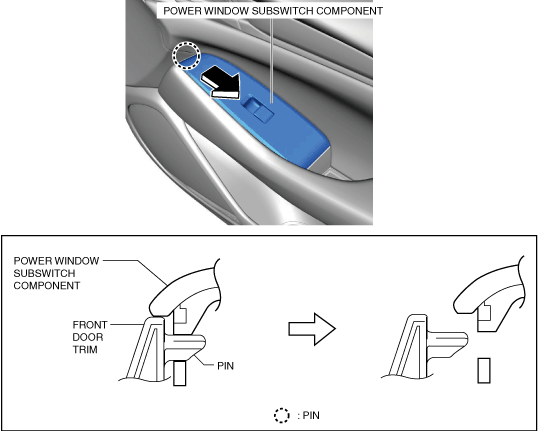 POWER WINDOW SUBSWITCH COMPONENT

POWER WINDOW SUBSWITCH COMPONENT

FRONT DOOR TRIM

PIN

: PIN