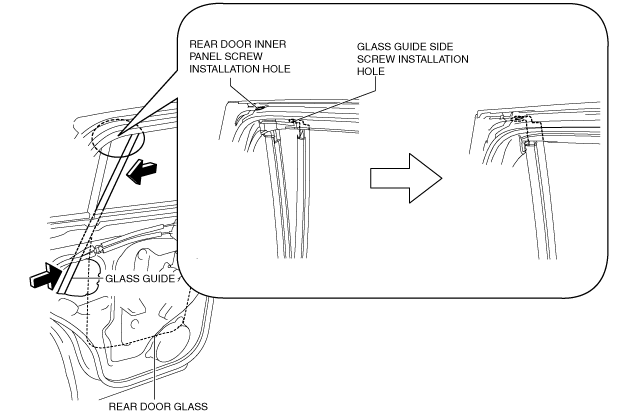 REAR DOOR INNER PANEL SCREW INSTALLATION HOLE

GLASS GUIDE SIDE SCREW INSTALLATION HOLE

GLASS GUIDE

REAR DOOR GLASS