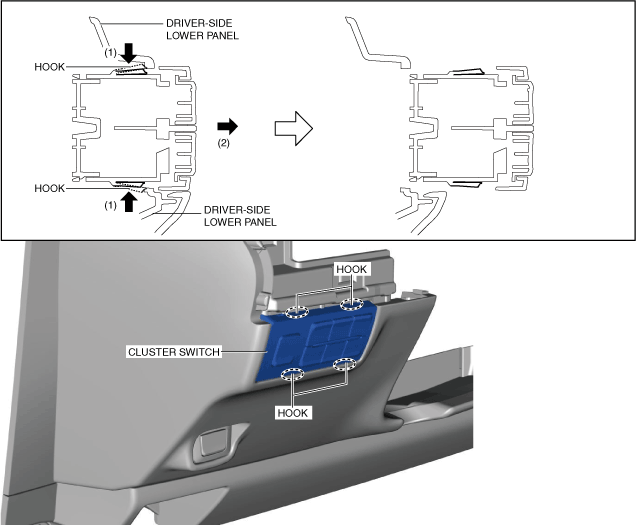 DRIVER-SIDE LOWER PANEL

(1)

HOOK

(2)

HOOK

(1)

DRIVER-SIDE LOWER PANEL

HOOK

CLUSTER SWITCH

HOOK