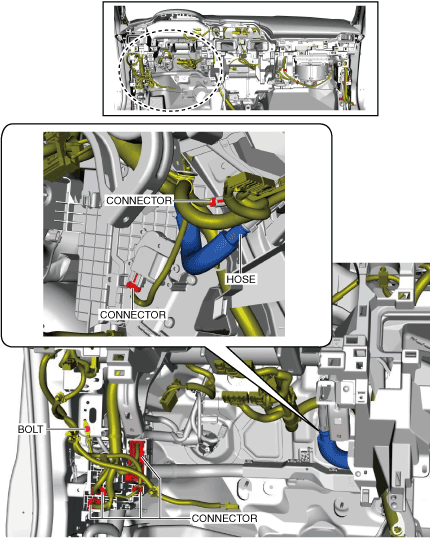 CONNECTOR
HOSE
CONNECTOR
BOLT
CONNECTOR