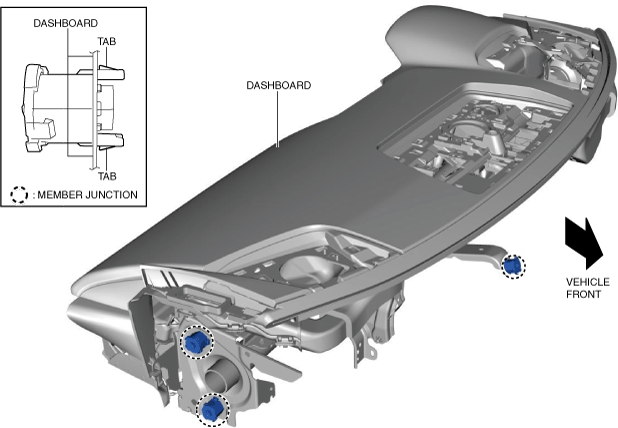 DASHBOARD
TAB
TAB
: MEMBER JUNCTION
DASHBOARD
VEHICLE FRONT