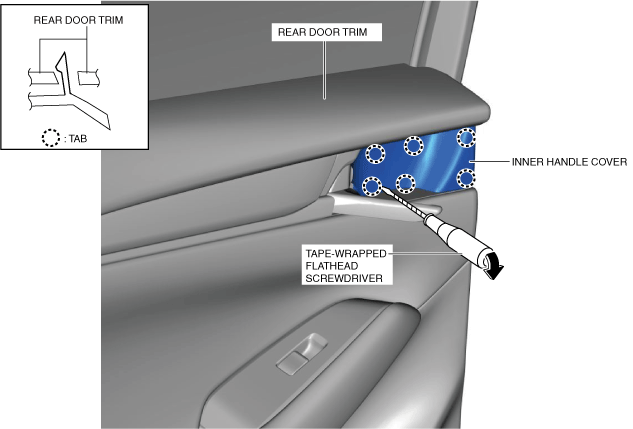 REAR DOOR TRIM

: TAB

REAR DOOR TRIM

INNER HANDLE COVER

TAPE-WRAPPED FLATHEAD SCREWDRIVER