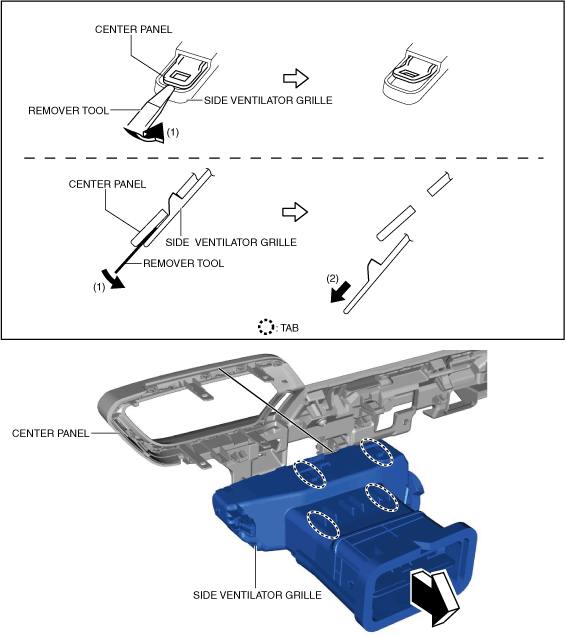 CENTER PANEL

REMOVER TOOL

SIDE VENTILATOR GRILLE

(1)

CENTER PANEL

SIDE VENTILATOR GRILLE

REMOVER TOOL

(1)

(2)

: TAB

CENTER PANEL

SIDE VENTILATOR GRILLE