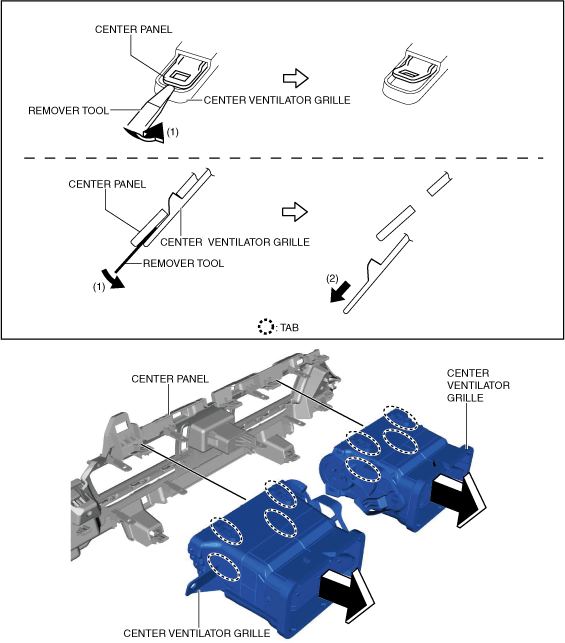 CENTER PANEL

REMOVER TOOL

CENTER VENTILATOR GRILLE

(1)

CENTER PANEL

CENTER VENTILATOR GRILLE

REMOVER TOOL

(1)

(2)

: TAB

CENTER PANEL

CENTER VENTILATOR GRILLE

CENTER VENTILATOR GRILLE