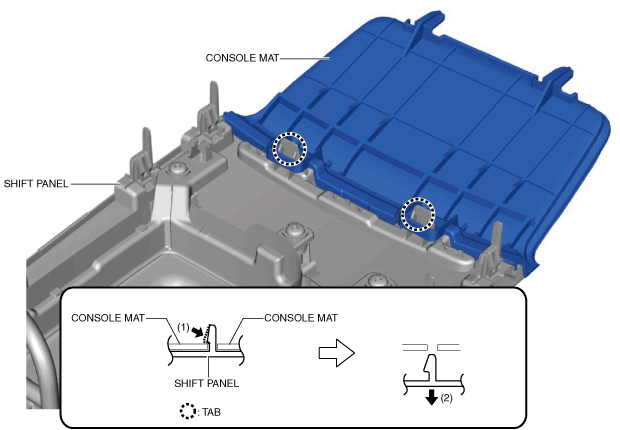 CONSOLE MAT

SHIFT PANEL

CONSOLE MAT

(1)

CONSOLE MAT

SHIFT PANEL

: TAB

(2)