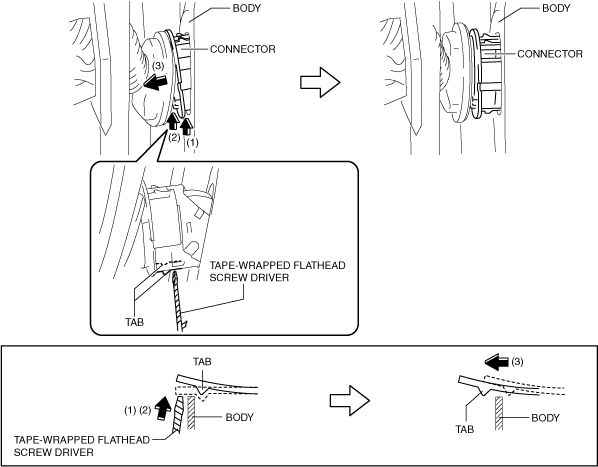 BODY
CONNECTOR
(3)
(2) (1)

BODY
CONNECTOR

TAPE-WRAPPED FLATHEAD SCREW DRIVER
TAB

TAB
(1) (2)
BODY
TAPE-WRAPPED FLATHEAD SCREW DRIVER

(3)
TAB
BODY