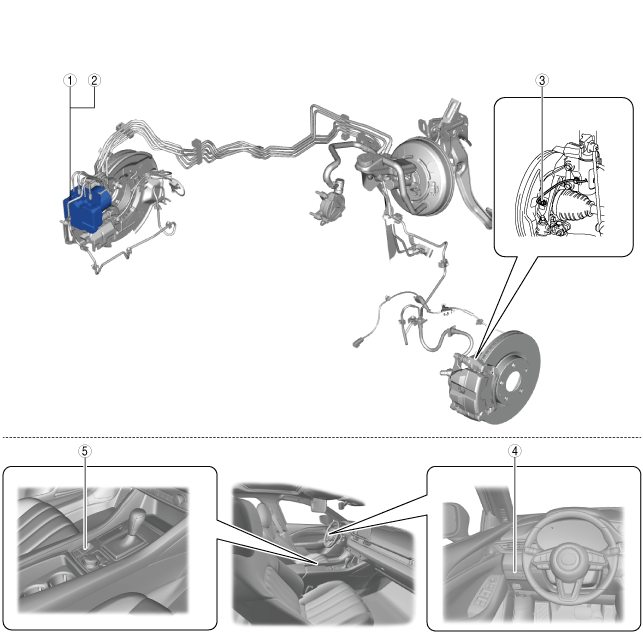 1
2
3
5
4