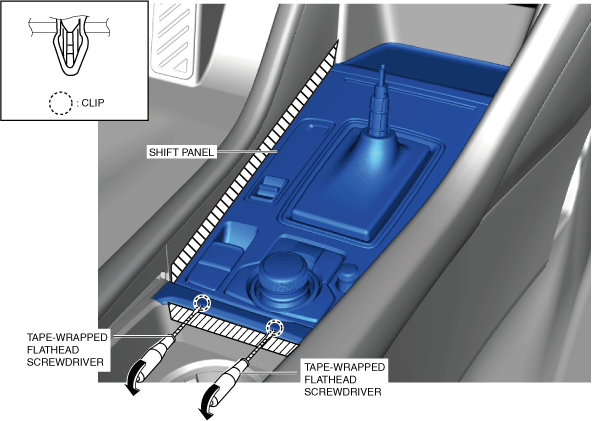 : CLIP

SHIFT PANEL

TAPE-WRAPPED FLATHEAD SCREWDRIVER

TAPE-WRAPPED FLATHEAD SCREWDRIVER