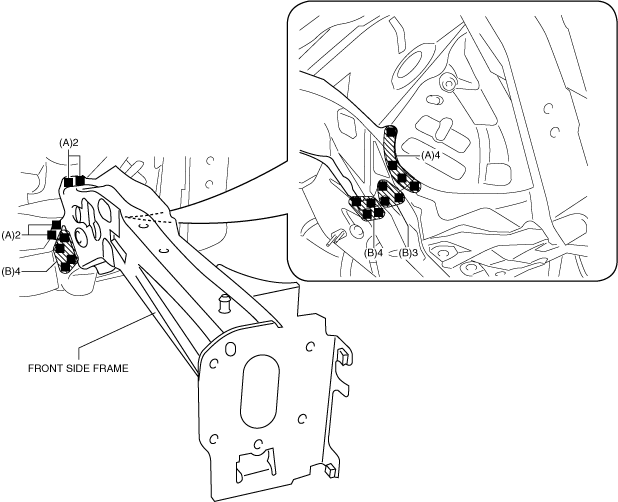 (A)2
(A)2
(B)4
FRONT SIDE FRAME
(A)4
(B)4
(B)3