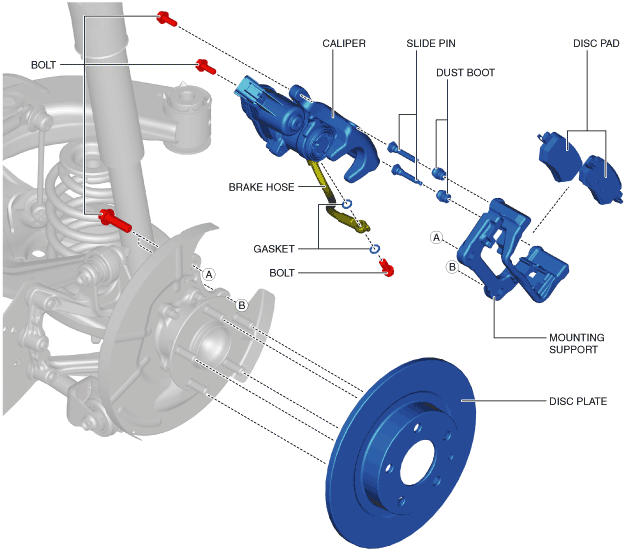 BOLT

CALIPER

SLIDE PIN

DUST BOOT

DISC PAD

BRAKE HOSE

GASKET

BOLT

A

B

A

B

MOUNTING SUPPORT

DISC PLATE