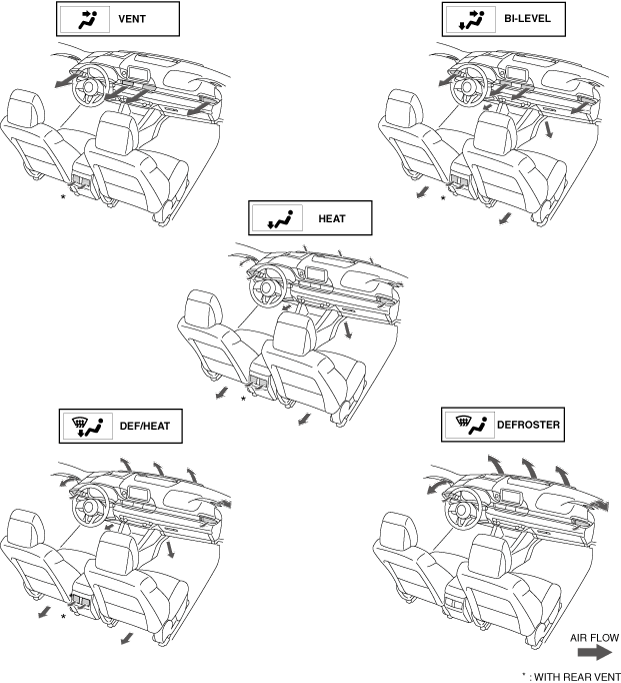 VENT

BI-LEVEL

*

*

HEAT

*

DEF/HEAT

DEFROSTER

*

AIR FLOW

* : WITH REAR VENT