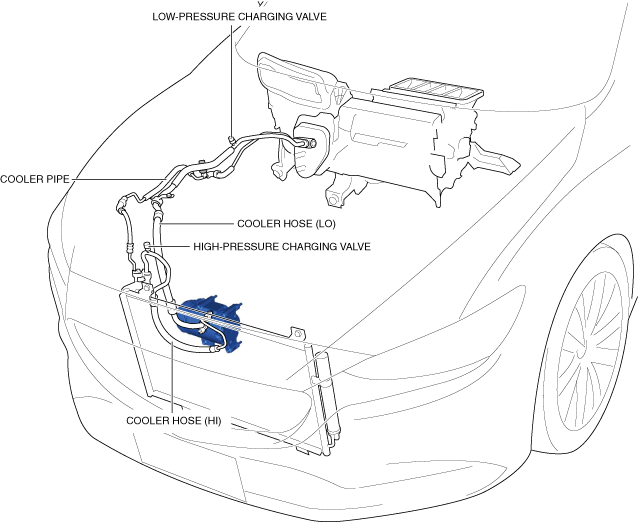 LOW-PRESSURE CHARGING VALVE

COOLER PIPE

COOLER HOSE (LO)

HIGH-PRESSURE CHARGING VALVE

COOLER HOSE (HI)