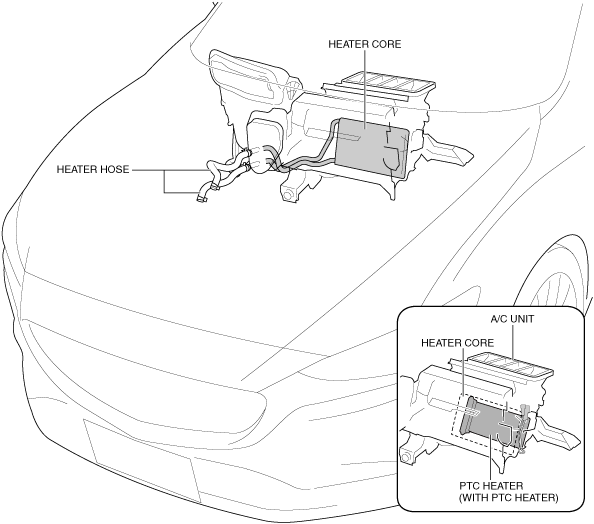 HEATER CORE

HEATER HOSE

A/C UNIT

HEATER CORE

PTC HEATER
(WITH PTC HEATER)