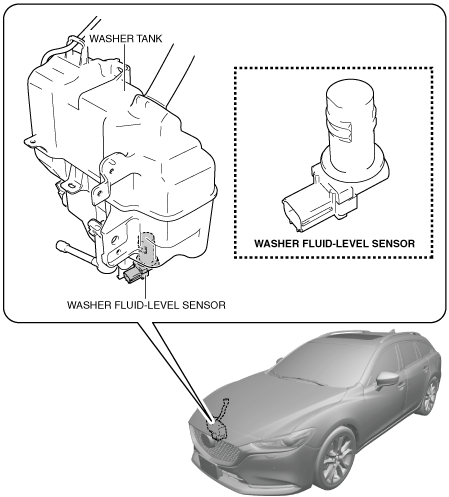 WASHER TANK

WASHER FLUID-LEVEL SENSOR

WASHER FLUID-LEVEL SENSOR