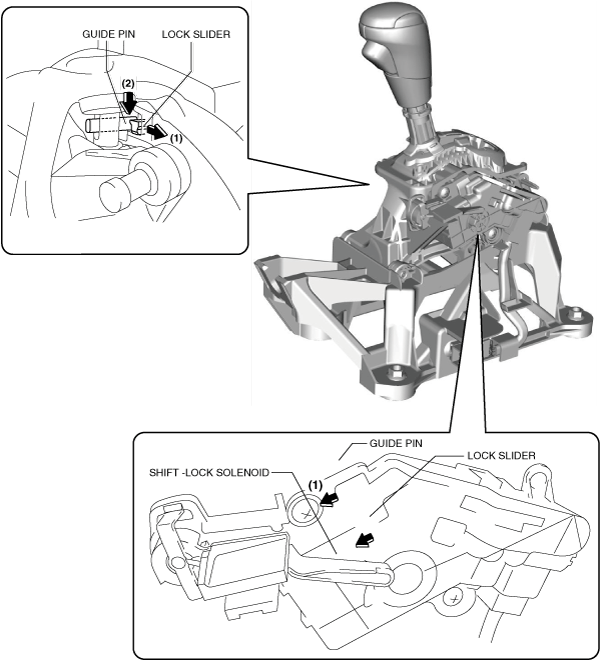 GUIDE PIN
LOCK SLIDER
(2)
(1)

GUIDE PIN
LOCK SLIDER
SHIFT -LOCK SOLENOID
(1)