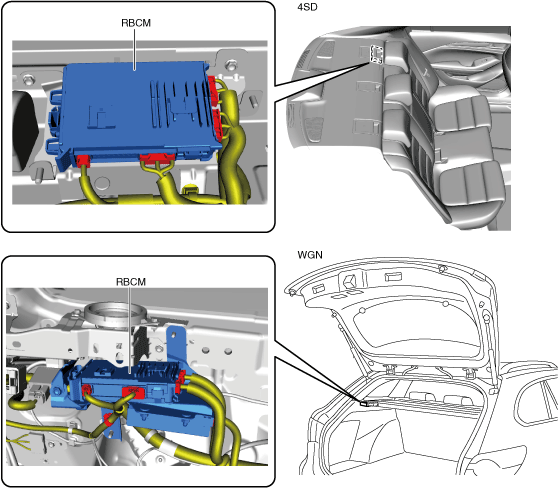 RBCM

4SD

RBCM

WGN