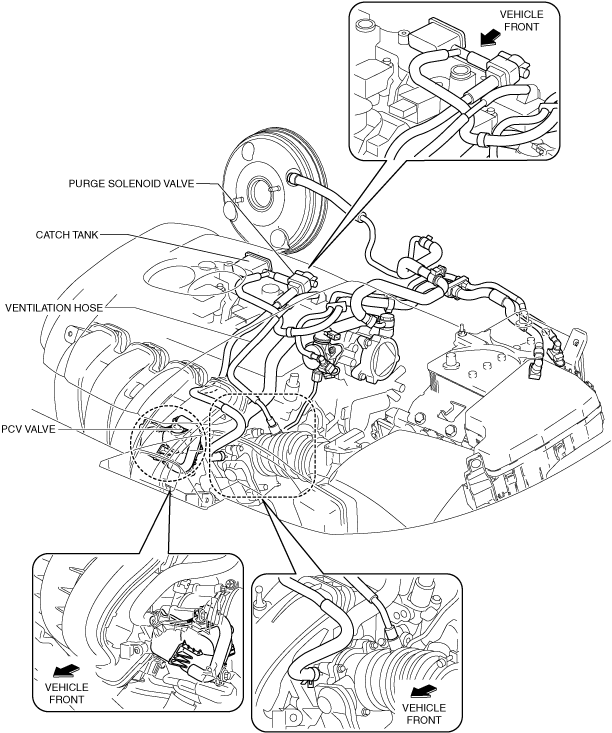 VEHICLE FRONT

PURGE SOLENOID VALVE

CATCH TANK

VENTILATION HOSE

PCV VALVE

VEHICLE FRONT

VEHICLE FRONT